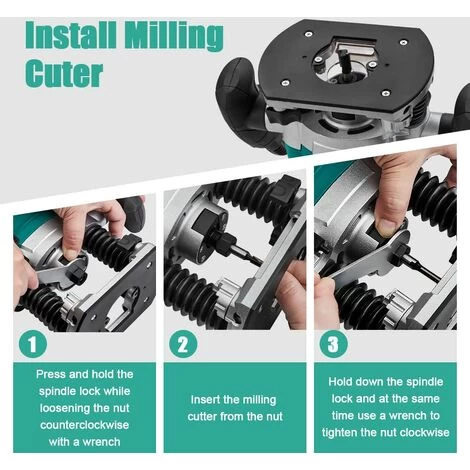 Install Milling Cuter

1

Press and hold the spindle lock while loosening the nut counterclockwise with a wrench

2

Insert the milling cutter from the nut

3

Hold down the spindle lock and at the same time use a wrench to tighten the nut clockwise