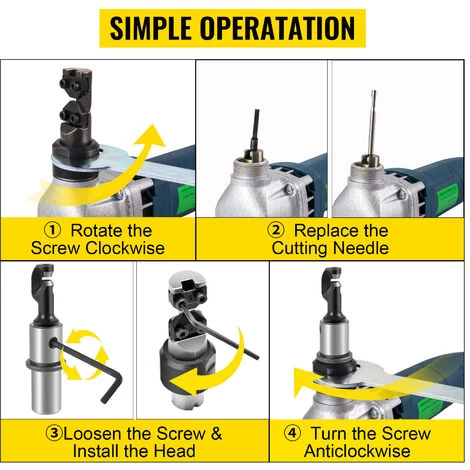 SIMPLE OPERATATION

① Rotate the Screw Clockwise

② Replace the Cutting Needle

③Loosen the Screw & Install the Head

④ Turn the Screw Anticlockwise