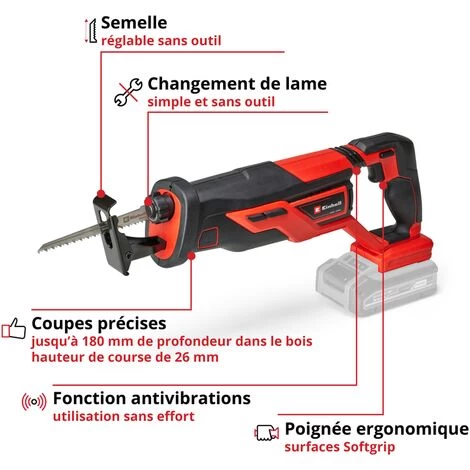 Semelle
réglable sans outil

Changement de lame
simple et sans outil

Einhell

Coupes précises
jusqu'à 180 mm de profondeur dans le bois
hauteur de course de 26 mm

Fonction antivibrations
utilisation sans effort

Poignée ergonomique
surfaces Softgrip