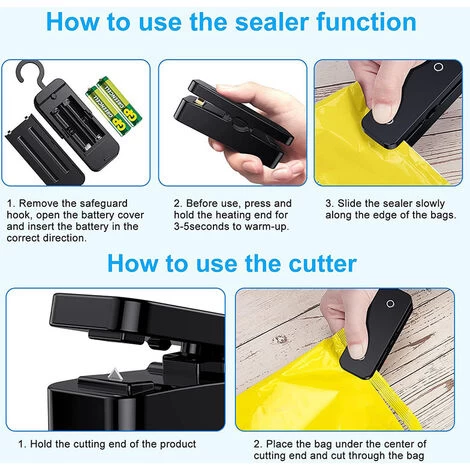 How to use the sealer function

GP GREENCELL

GP GREENCELL

1. Remove the safeguard hook, open the battery cover and insert the battery in the correct direction.

2. Before use, press and hold the heating end for 3-5seconds to warm-up.

3. Slide the sealer slowly along the edge of the bags.

How to use the cutter

1. Hold the cutting end of the product

2. Place the bag under the center of cutting end and cut through the bag