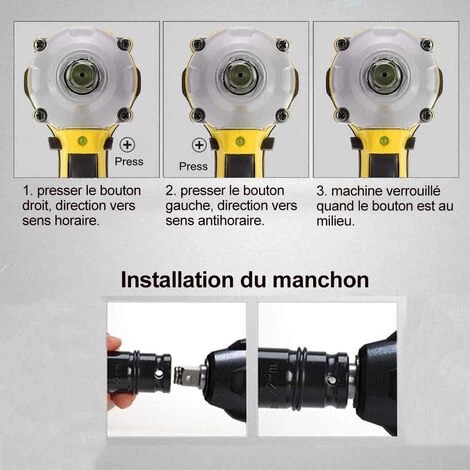 Press

Press

1. presser le bouton droit, direction vers sens horaire.

2. presser le bouton gauche, direction vers sens antihoraire.

3. machine verrouillé quand le bouton est au milieu.

Installation du manchon